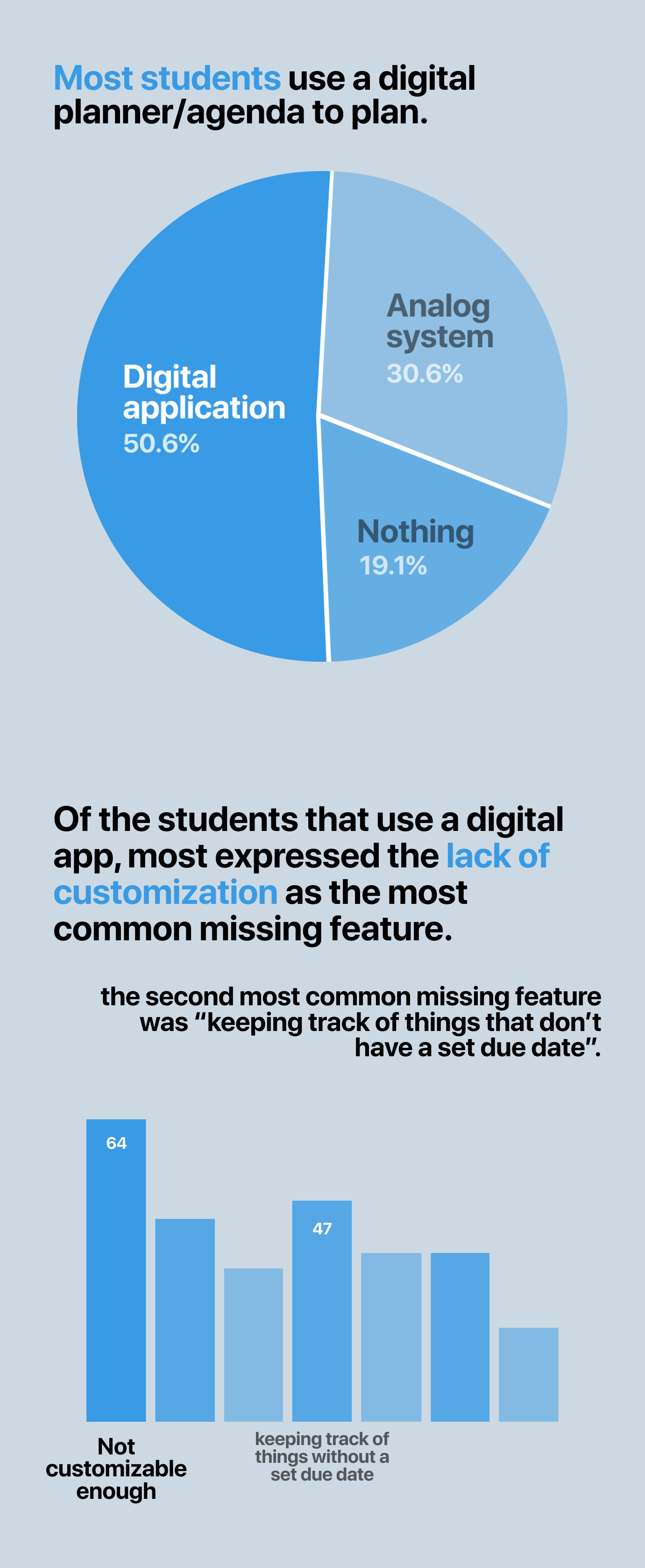 Most students use a digital planner/agenda to plan.

Digital application
50.6%

Analog system
30.6%

Nothing
19.1%

Of the students that use a digital app, most expressed the lack of customization as the most common missing feature.

the second most common missing feature was “keeping track of things that don’t have a set due date”.

64

47

Not customizable enough

keeping track of things without a set due date